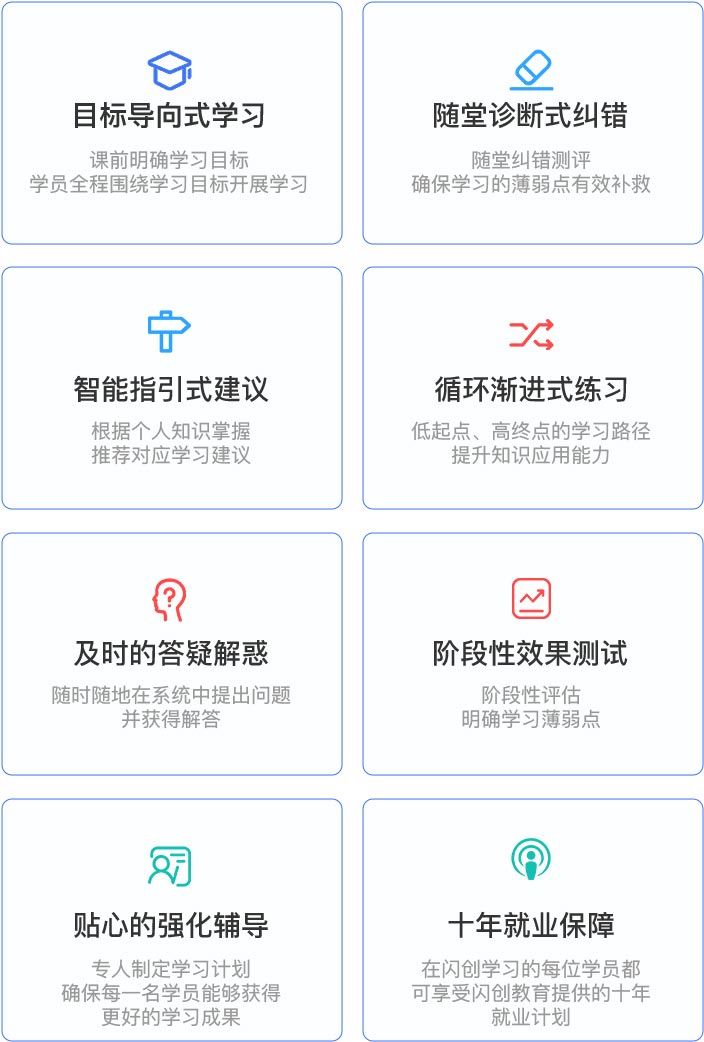 目标导向式学习

课前明确学习目标
学员全程围绕学习目标开展学习

随堂诊断式纠错

随堂纠错测评
确保学习的薄弱点有效补救

智能指引式建议

根据个人知识掌握
推荐对应学习建议

循环渐进式练习

低起点、高终点的学习路径
提升知识应用能力

及时的答疑解惑

随时随地在系统中提出问题
并获得解答

阶段性效果测试

阶段性评估
明确学习薄弱点

贴心的强化辅导

专人制定学习计划
确保每一名学员能够获得
更好的学习成果

十年就业保障

在闪创学习的每位学员都
可享受闪创教育提供的十年
就业计划